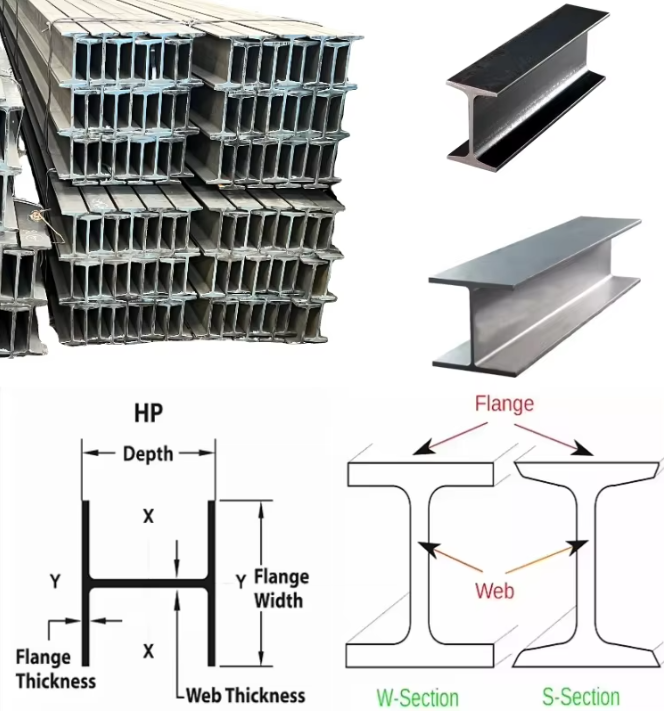 HP

Depth

X

Y

Y

Flange Width

X

Flange Thickness

Web Thickness

Flange

Web

W-Section

S-Section